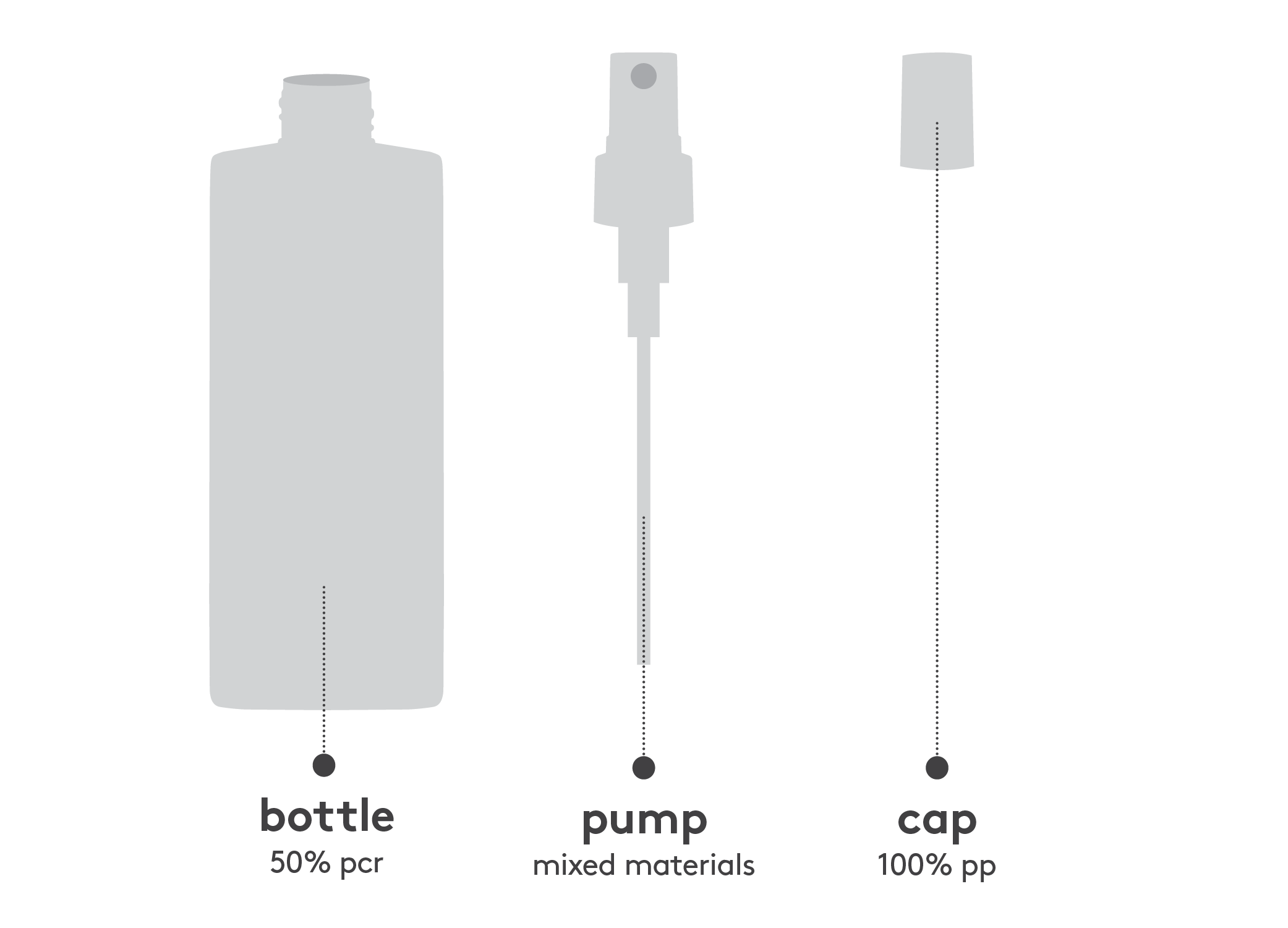 bottle
50% pcr

pump
mixed materials

cap
100% pp