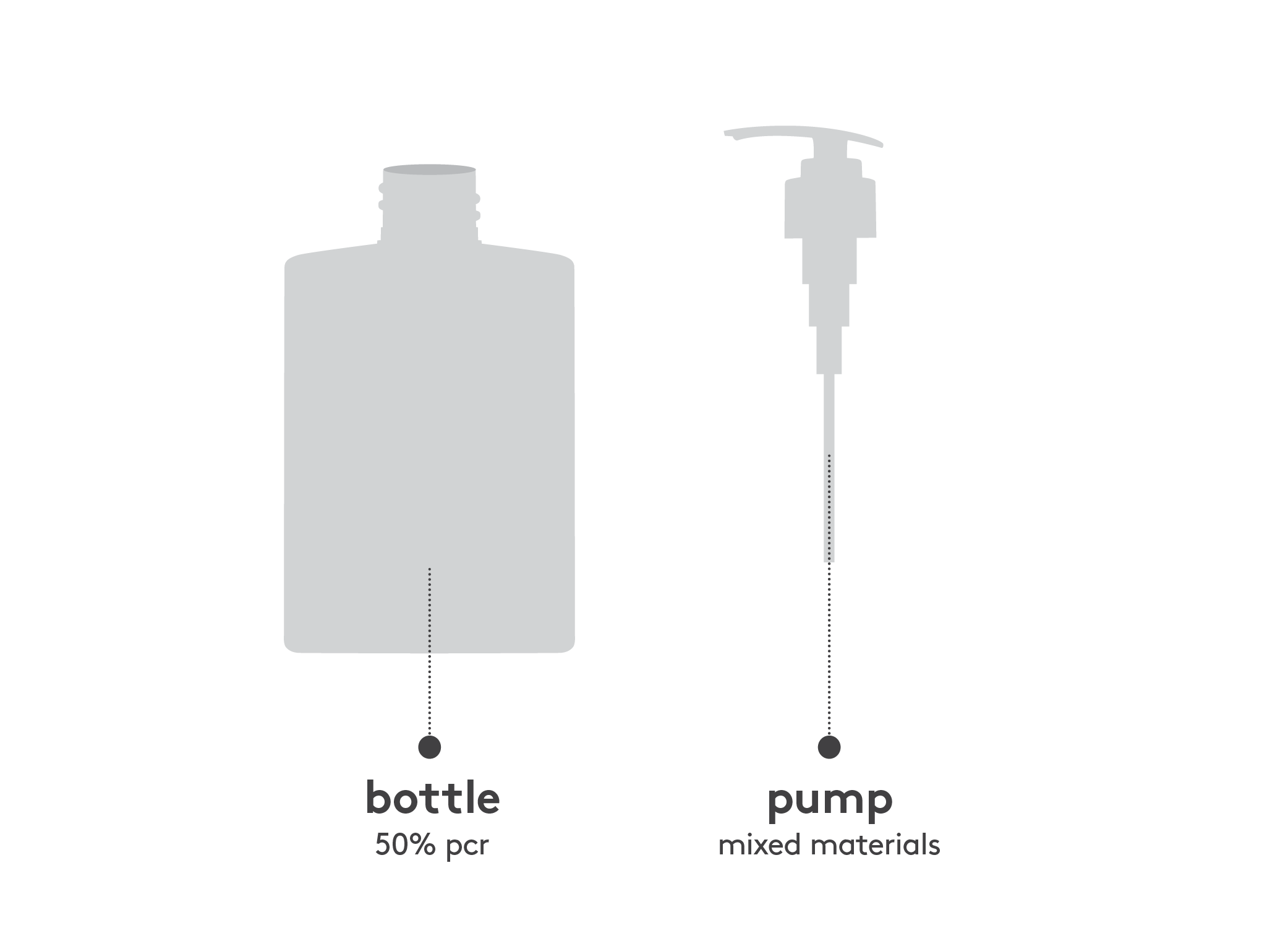 bottle
50% pcr

pump
mixed materials