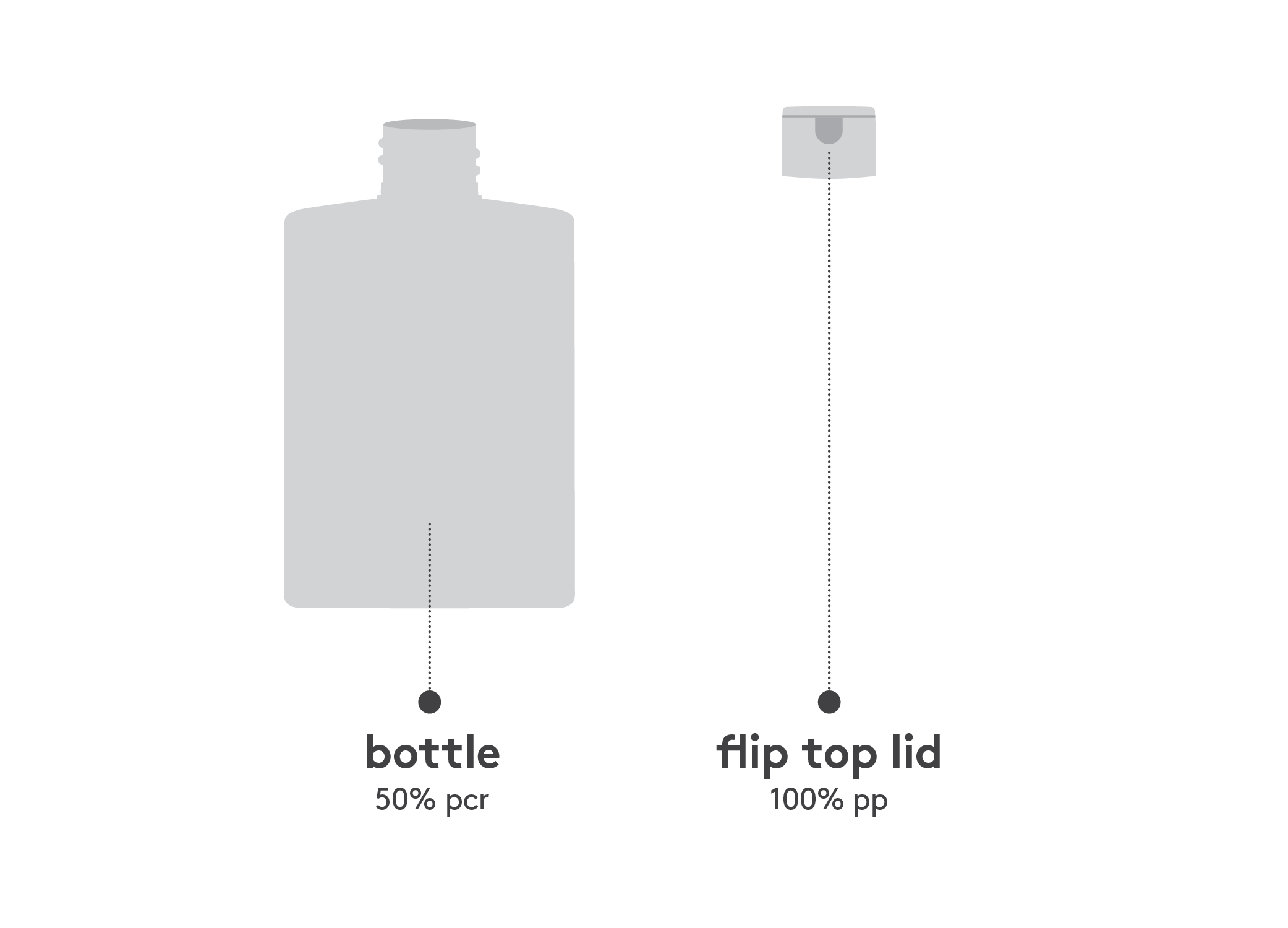 bottle
50% pcr

flip top lid
100% pp