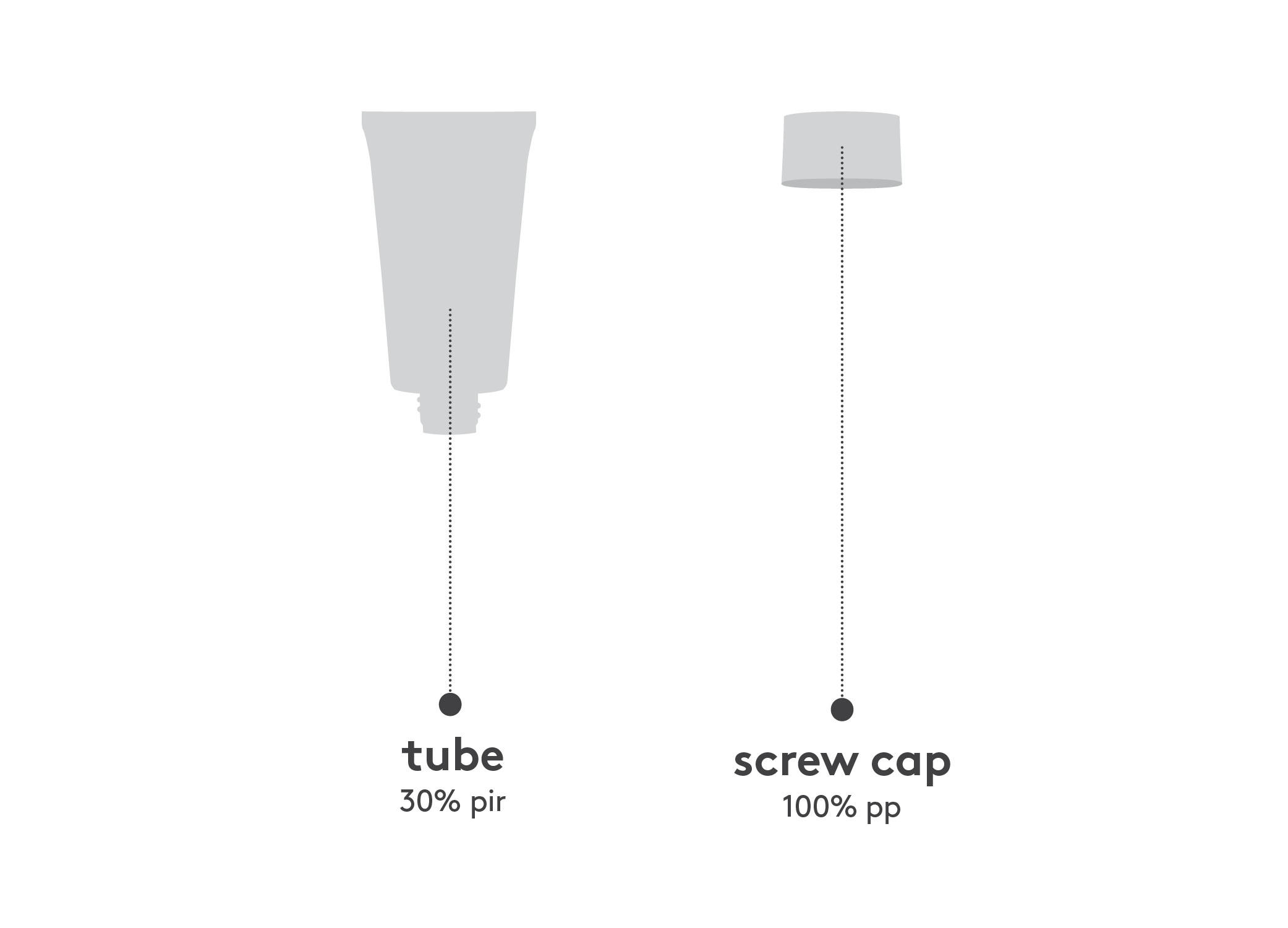 tube
30% pir

screw cap
100% pp