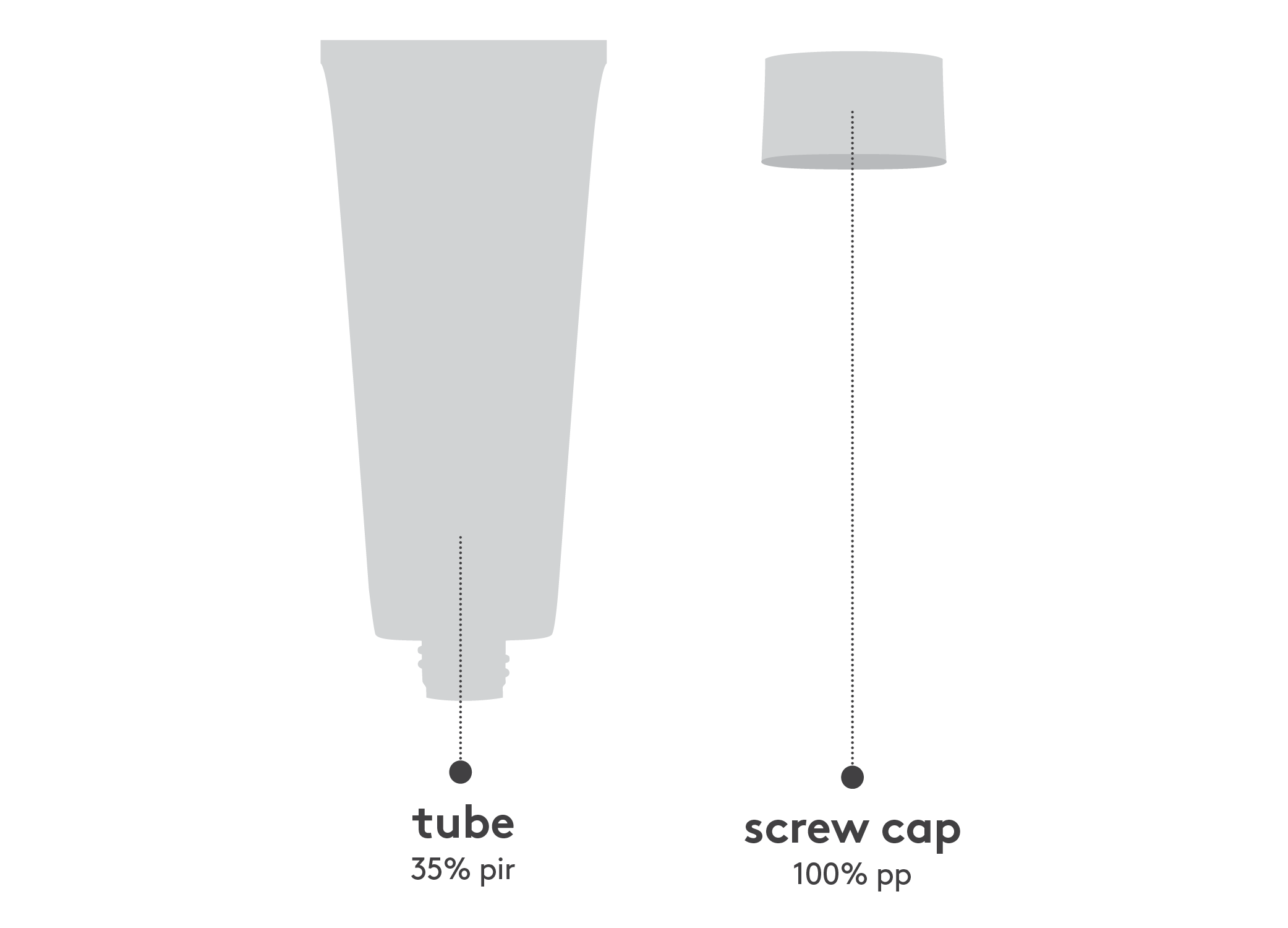 tube
35% pir

screw cap
100% pp