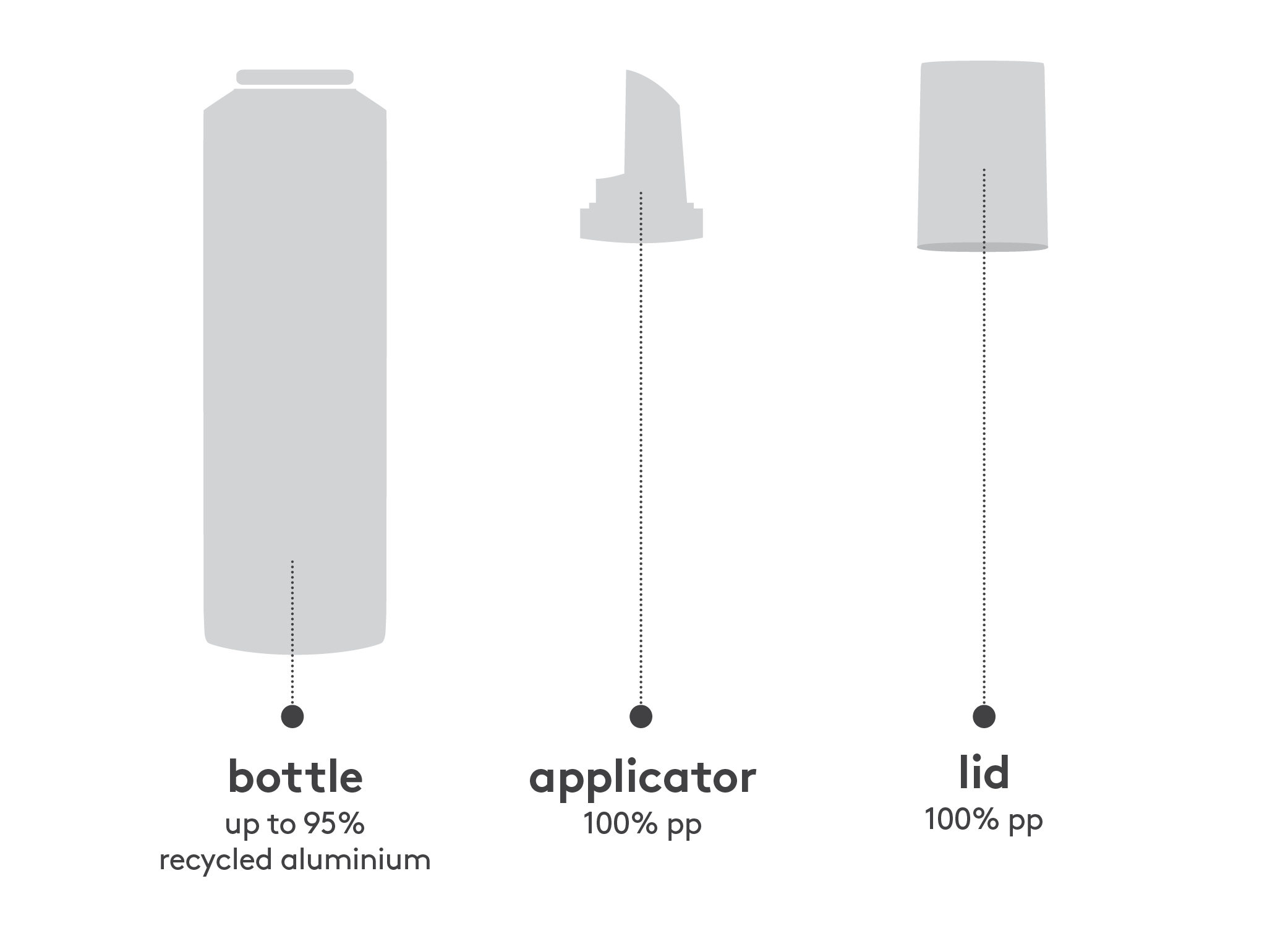 bottle
up to 95%
recycled aluminium

applicator
100% pp

lid
100% pp