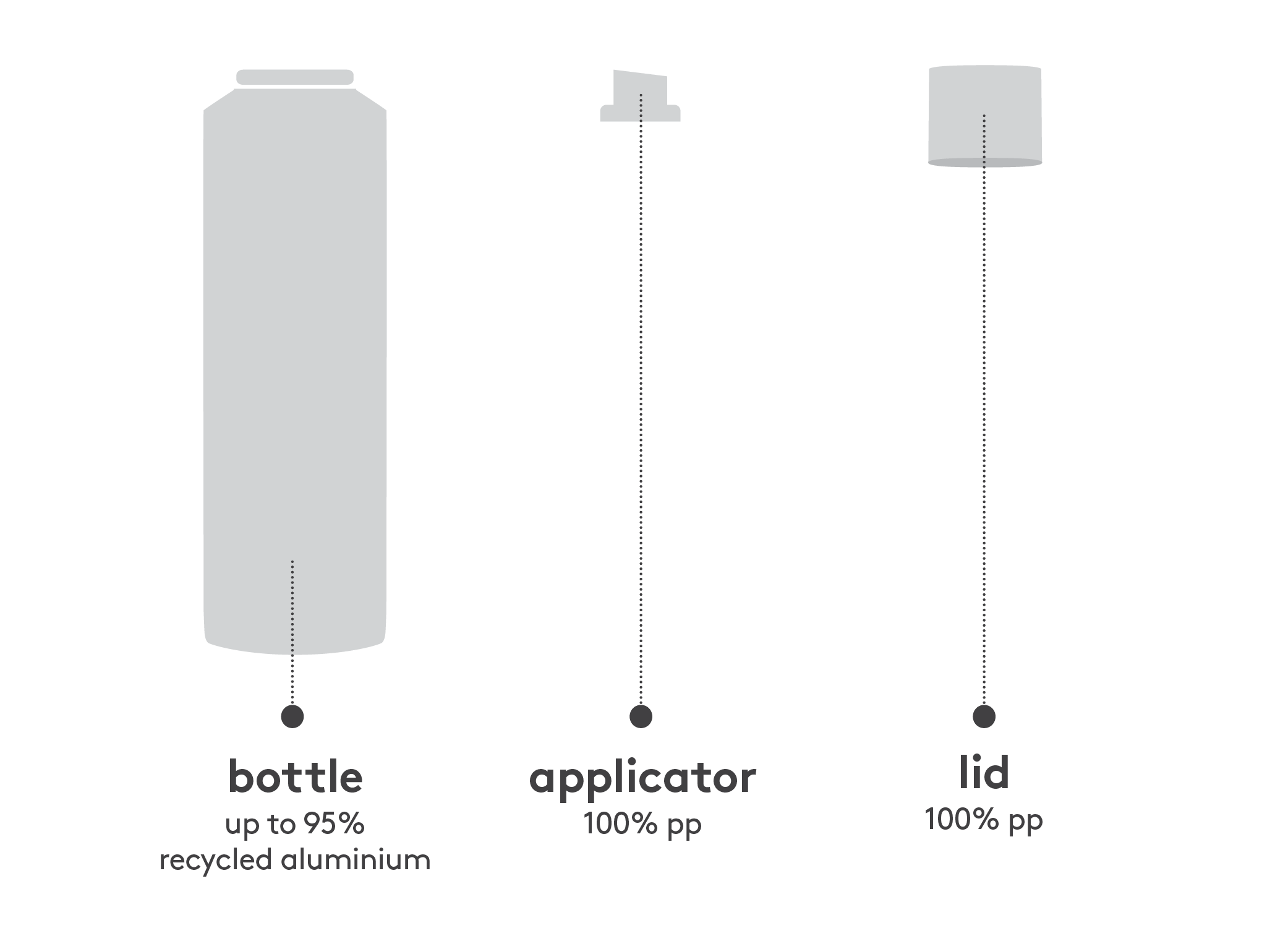 bottle
up to 95% recycled aluminium

applicator
100% pp

lid
100% pp