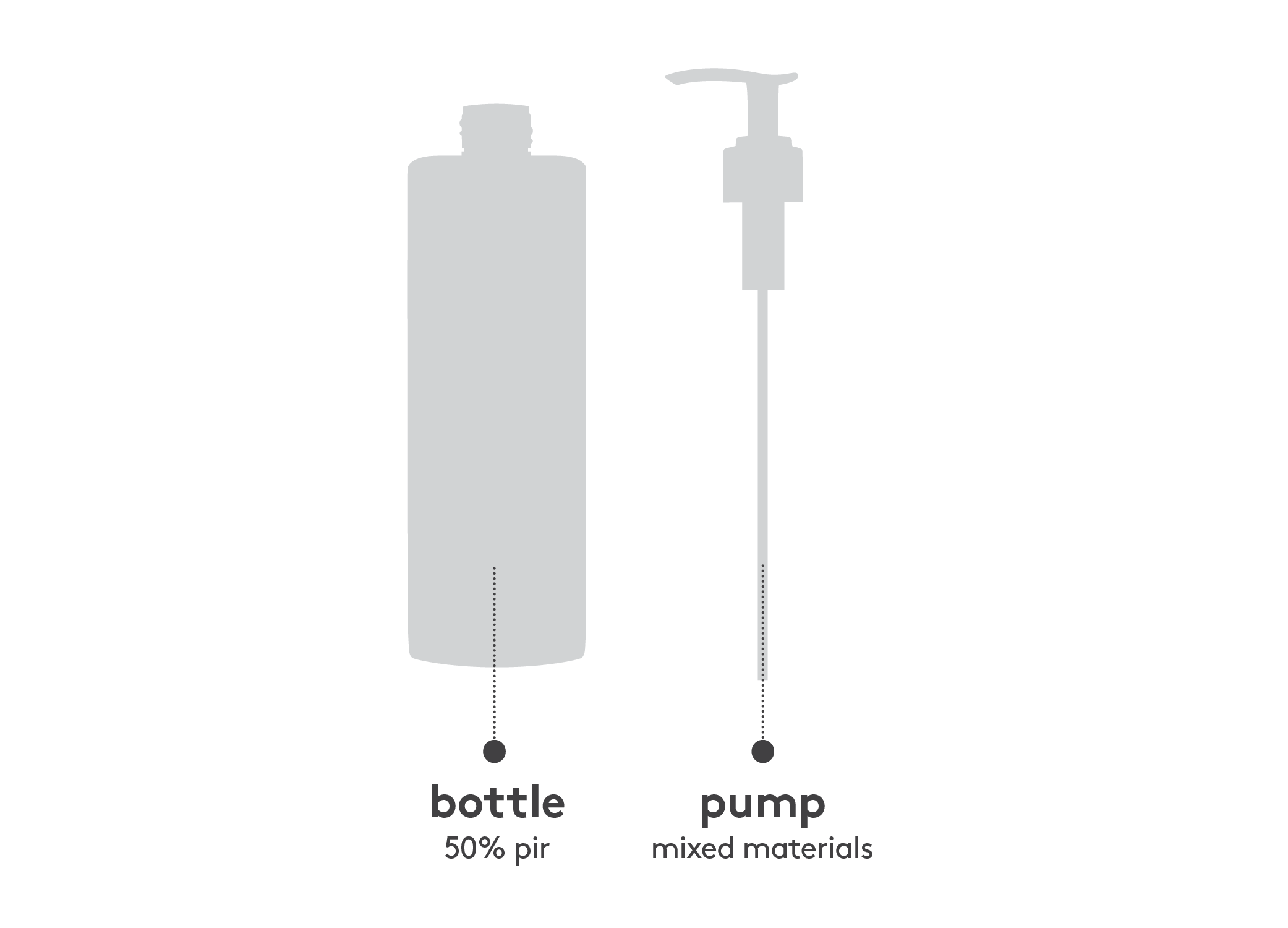 bottle
50% pir

pump
mixed materials