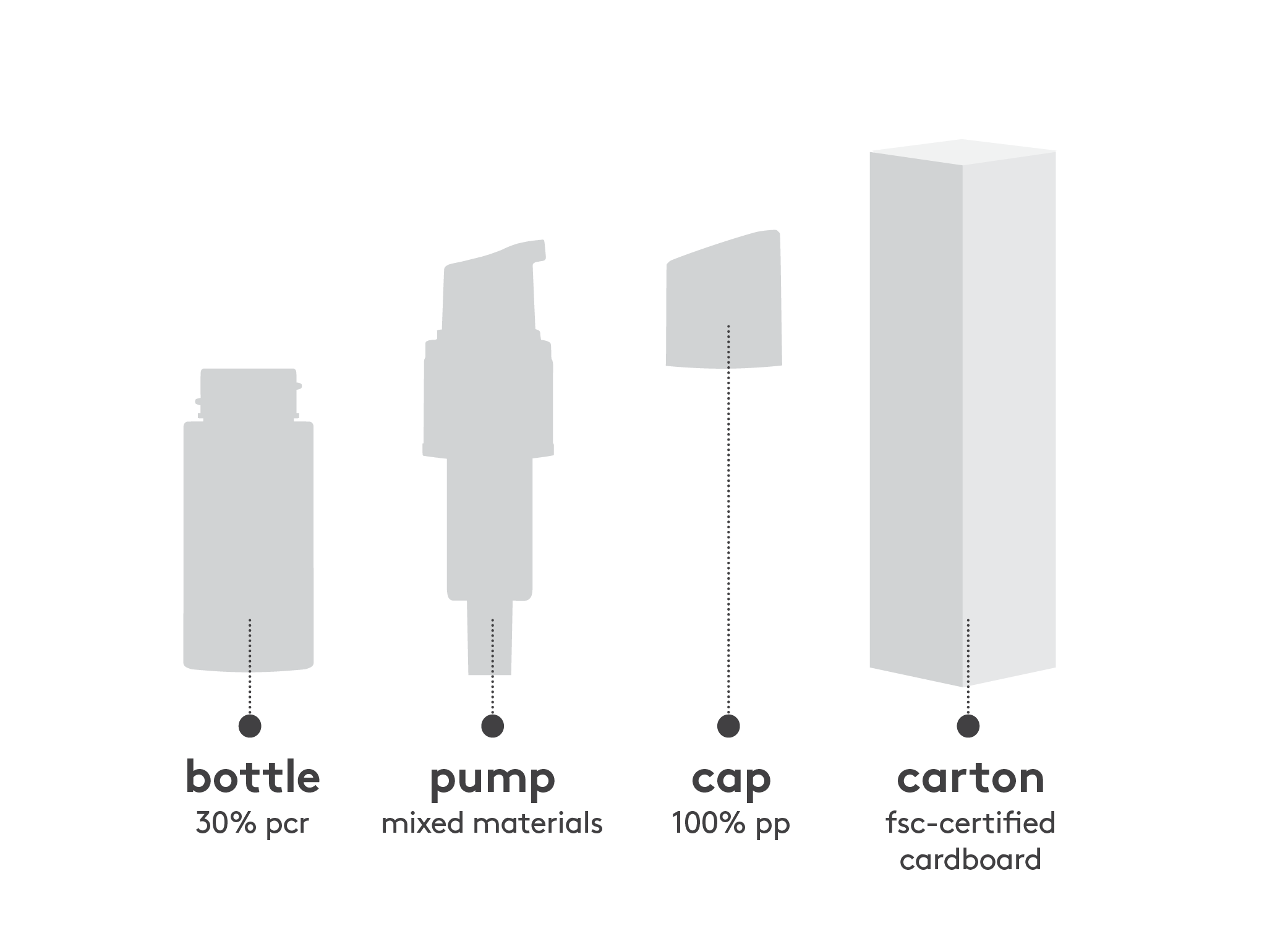 bottle
30% pcr

pump
mixed materials

cap
100% pp

carton
fsc-certified cardboard