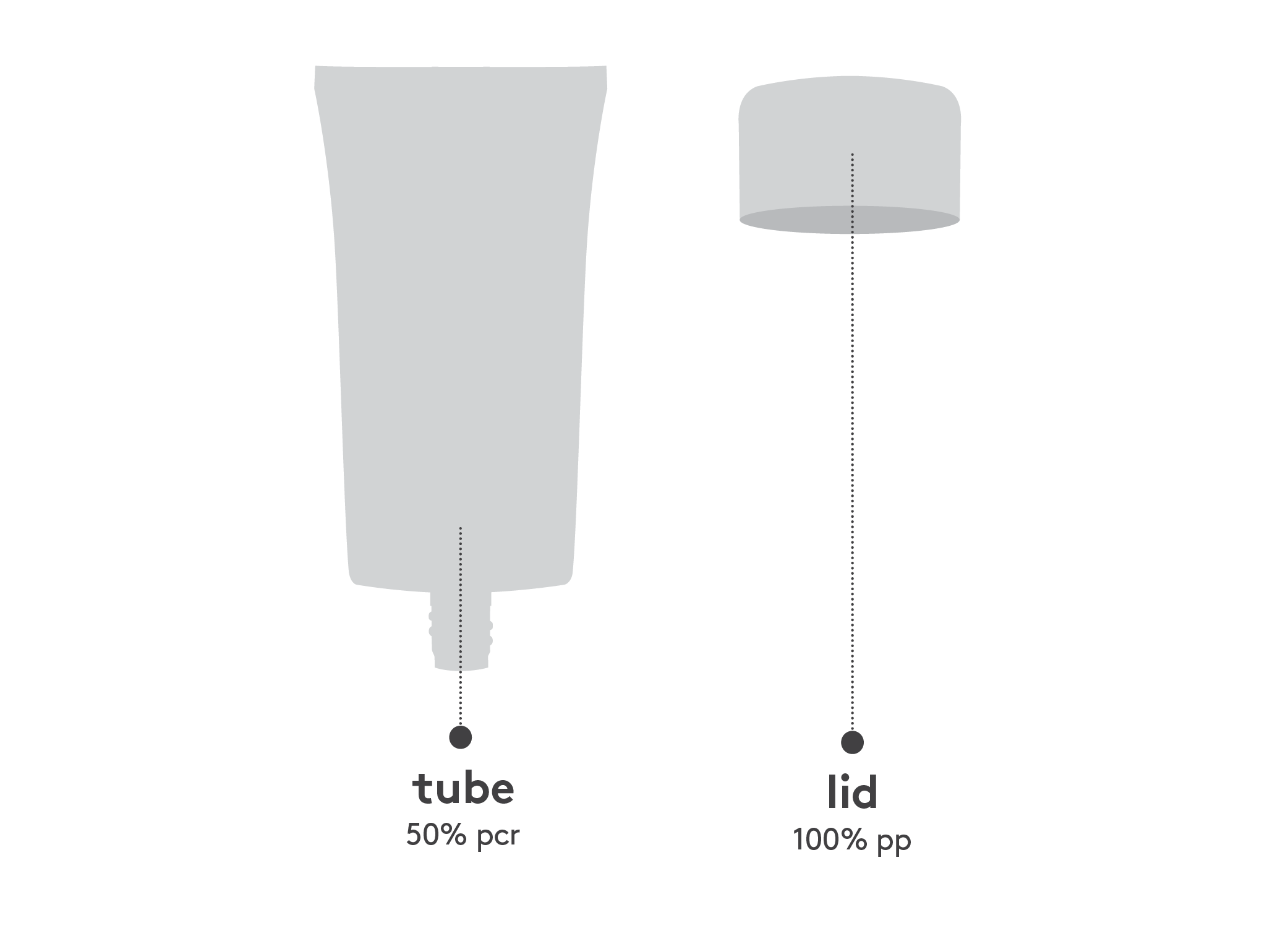 tube
50% pcr

lid
100% pp