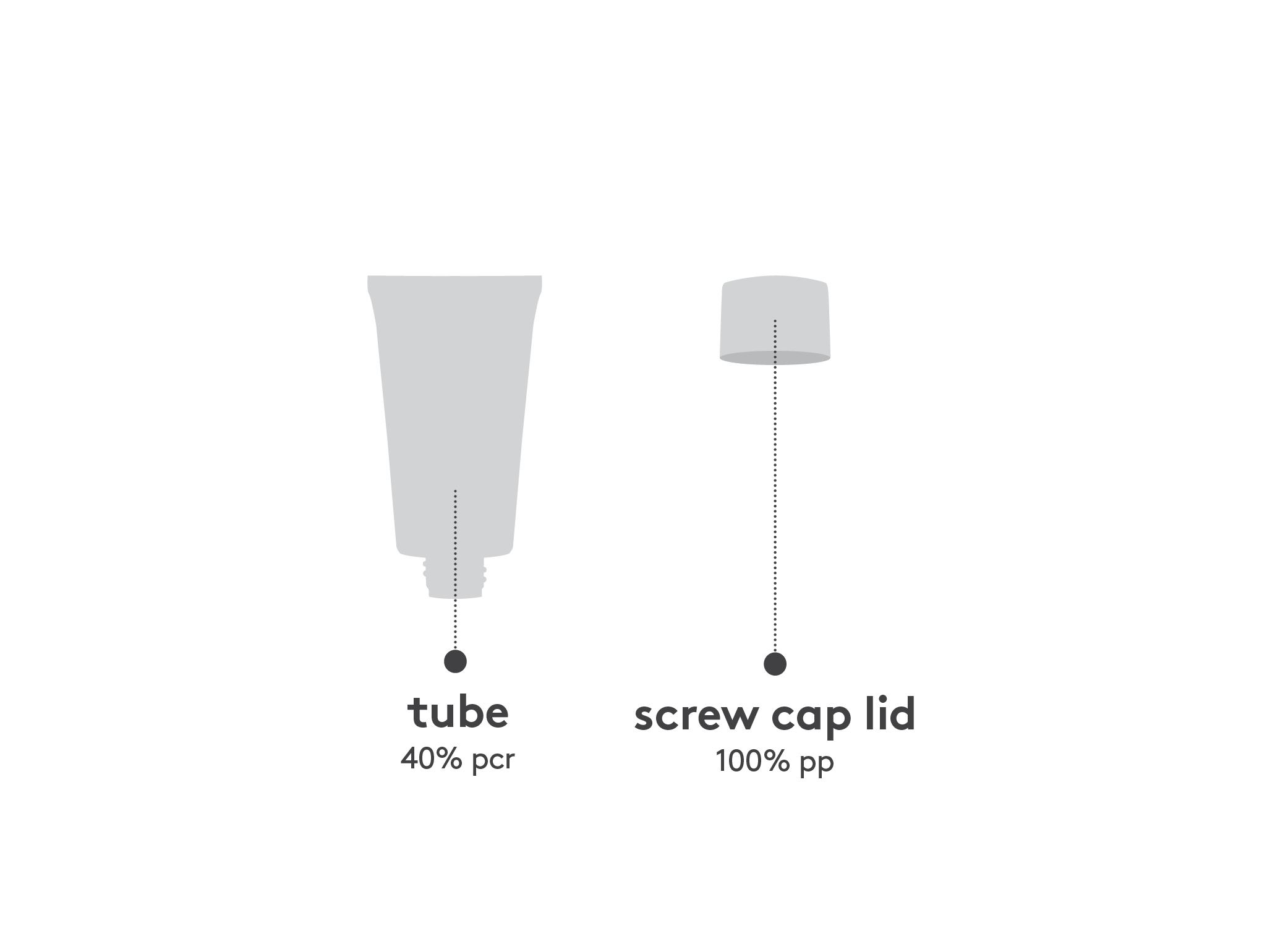 tube
40% pcr

screw cap lid
100% pp