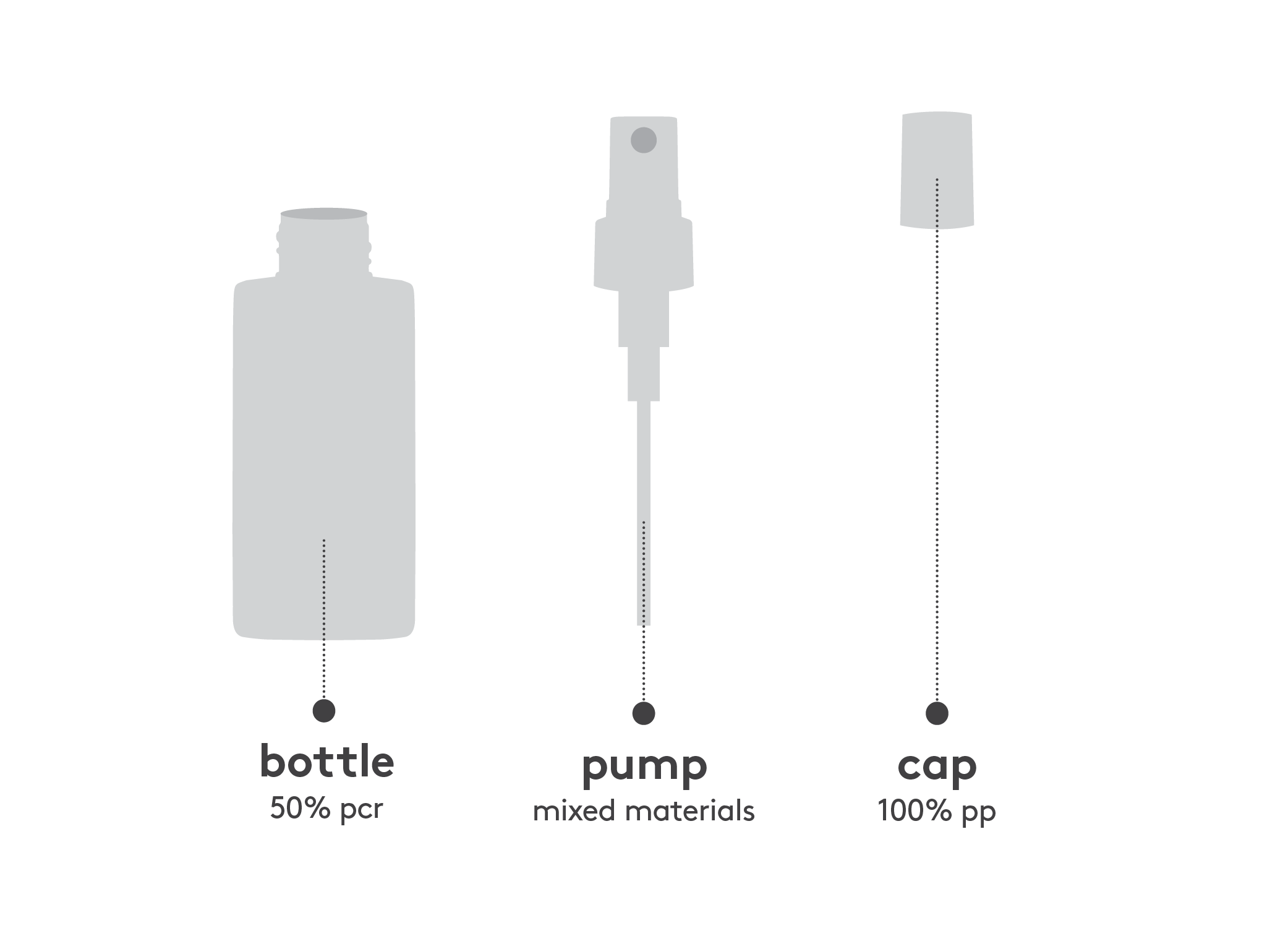 bottle
50% pcr

pump
mixed materials

cap
100% pp